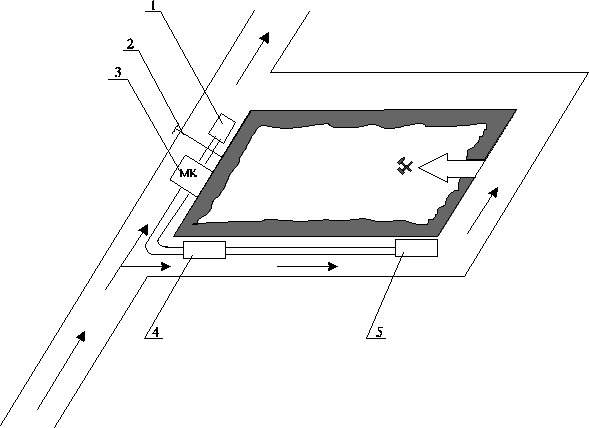 1
2
3
МК
4
5