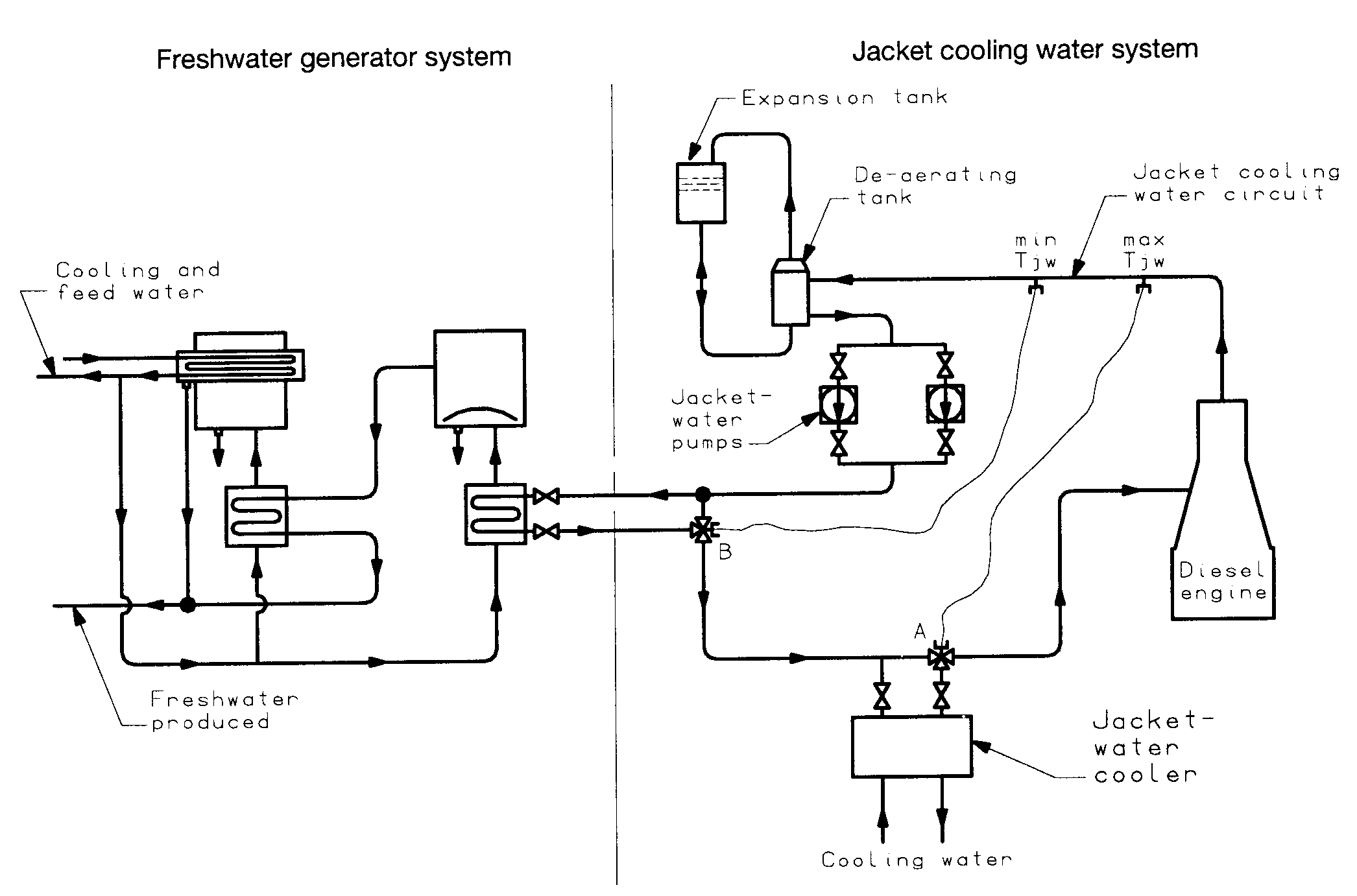 Freshwater generator system

Jacket cooling water system

Expansion tank

De-aerating tank

Jacket cooling water circuit

min Tjw

max Tjw

Cooling and feed water

Jacket-water pumps

B

Diesel engine

A

Freshwater produced

Jacket-water cooler

Cooling water