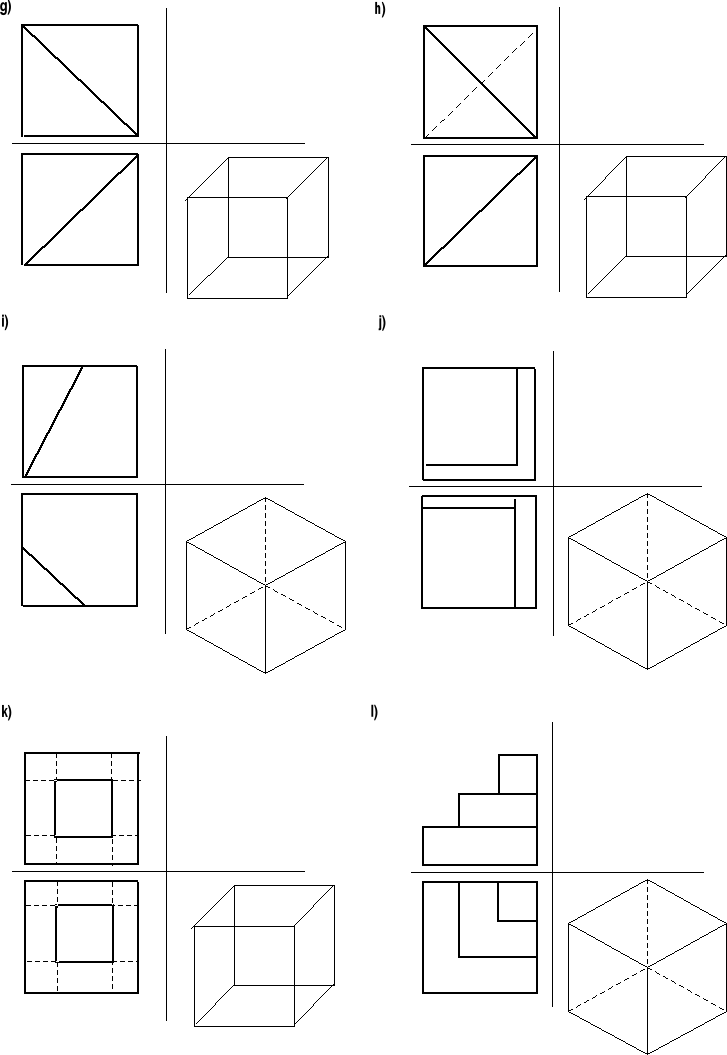 g)

h)

i)

j)

k)

l)