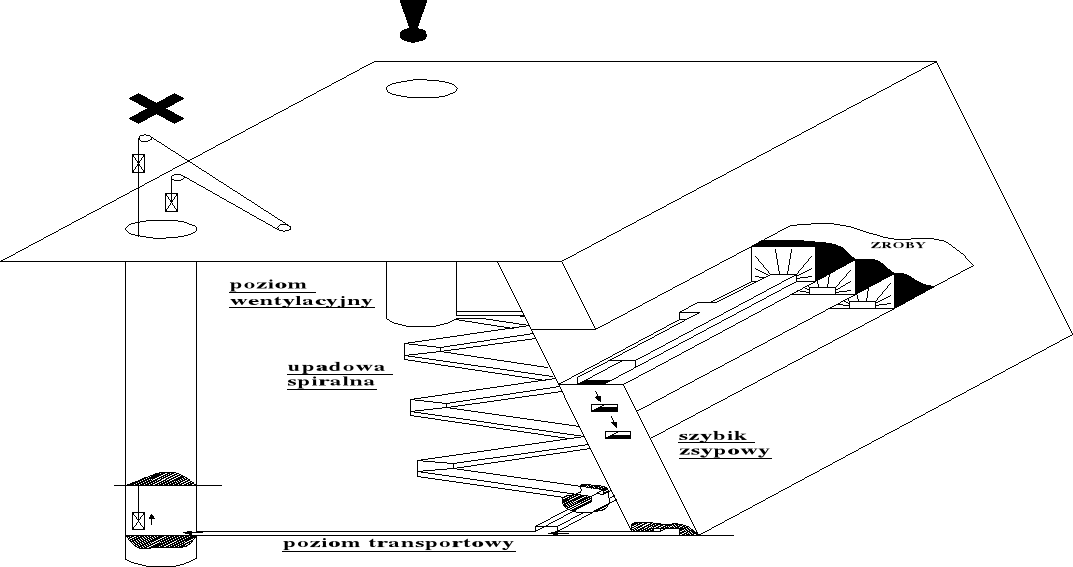 ZROBY

poziom wentylacyjny

upadowa spiralna

szybik zsypowy

poziom transportowy