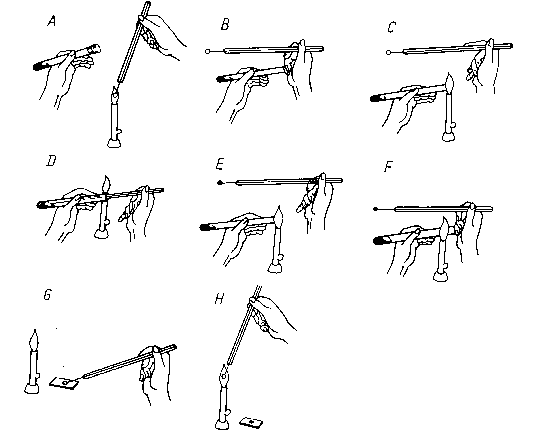 A
B
C
D
E
F
G
H