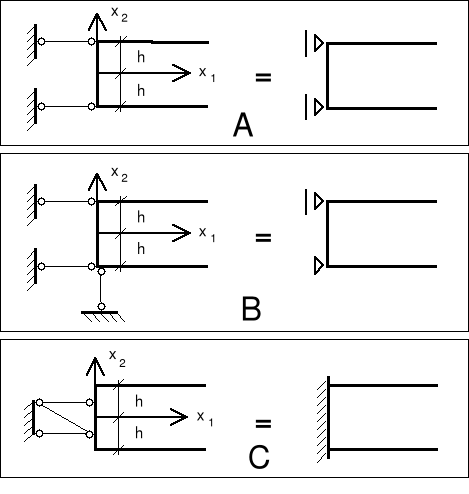 $x_2$
h
$x_1$
h
=
A

$x_2$
h
$x_1$
h
=
B

$x_2$
h
$x_1$
h
=
C