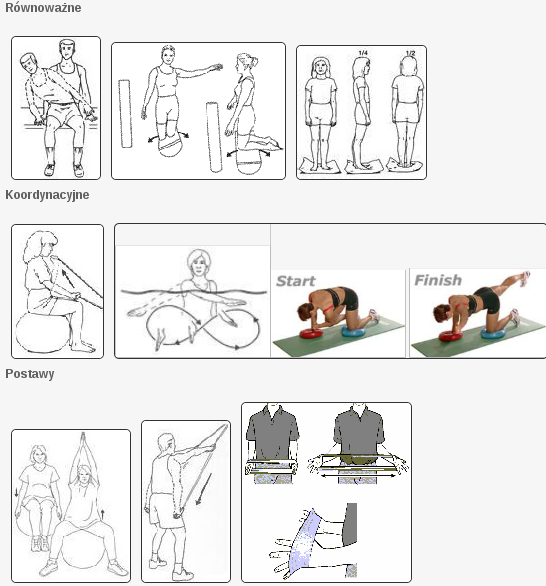 Równoważne

1/4
1/2

Koordynacyjne

Start
Finish

Postawy