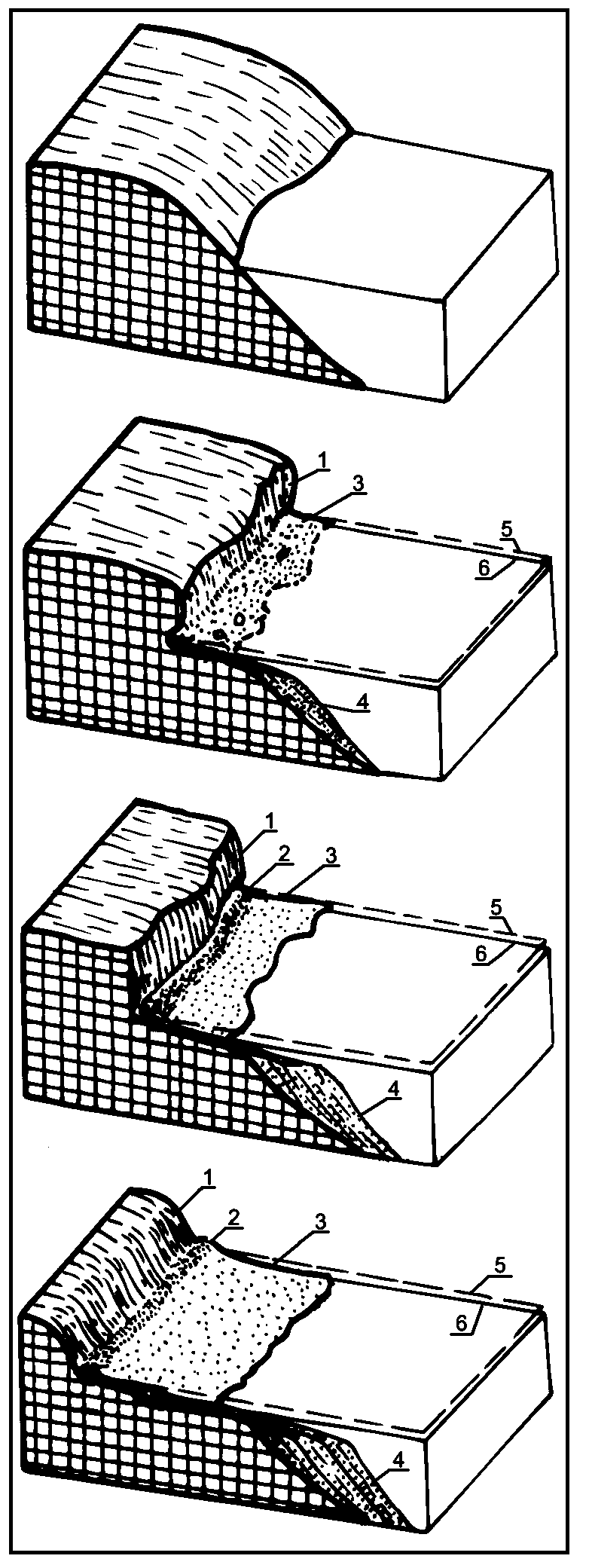 1
3
5
6
4

1
2
3
5
6
4

1
2
3
5
6
4