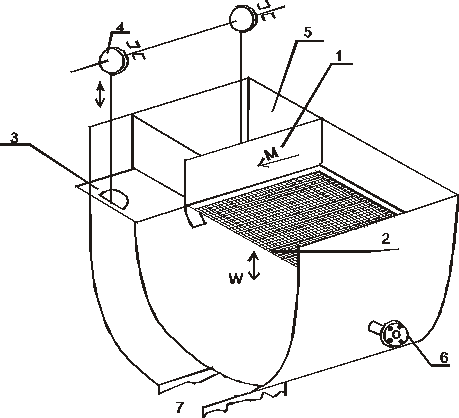 4
5
1
3
M
2
W
6
7