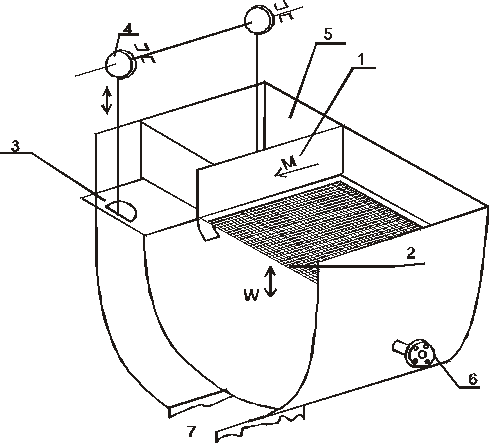 4
5
1
3
M
2
W
6
7