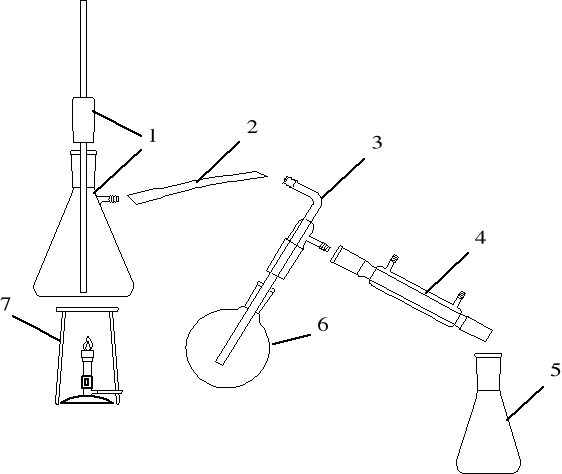 1
2
3
4
7
6
5