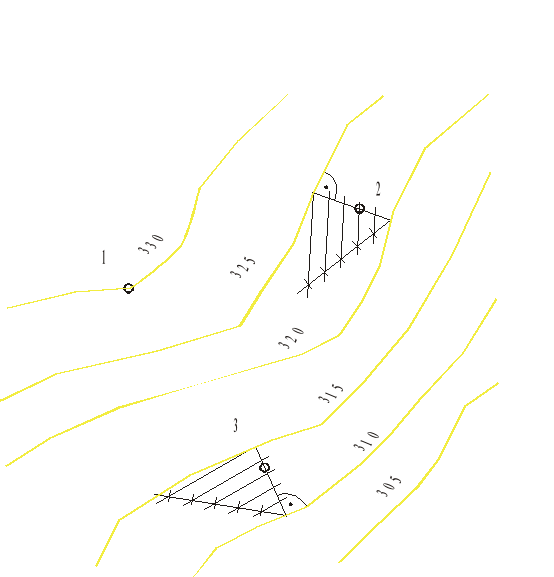 1
330
325
2
320
315
3
310
305