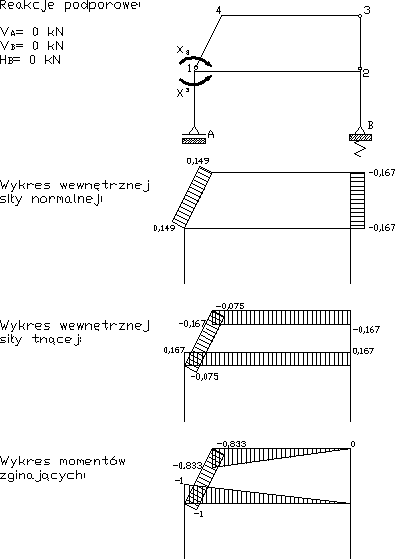 Reakcje podporowe:

$V_A$= 0 kN
$V_B$= 0 kN
$H_B$= 0 kN

4
3
$X_3$
1
2
$X^3$
A
B

Wykres wewnętrznej siły normalnej:

0,149
-0,167
0,149
-0,167

Wykres wewnętrznej siły tnącej:

-0,075
-0,167
-0,167
0,167
0,167
-0,075

Wykres momentów zginających:

-0,833
0
-0,833
-1
-1