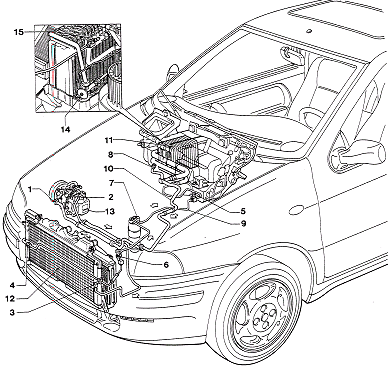 15
14
11
8
10
7
1
2
13
5
9
6
4
12
3