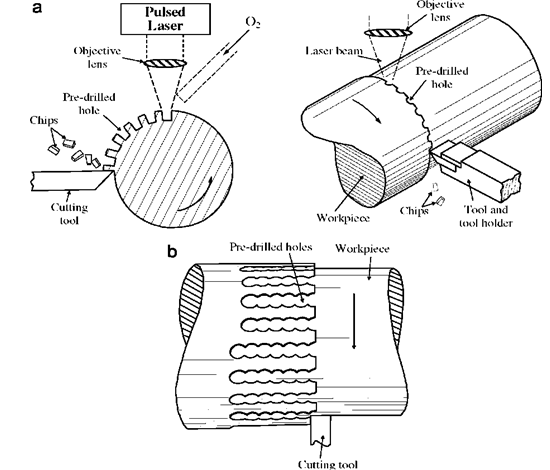 a

Pulsed Laser

$O_2$

Objective lens

Pre-drilled hole

Chips

Cutting tool

Objective lens

Laser beam

Pre-drilled hole

Workpiece

Chips

Tool and tool holder

b

Pre-drilled holes

Workpiece

Cutting tool