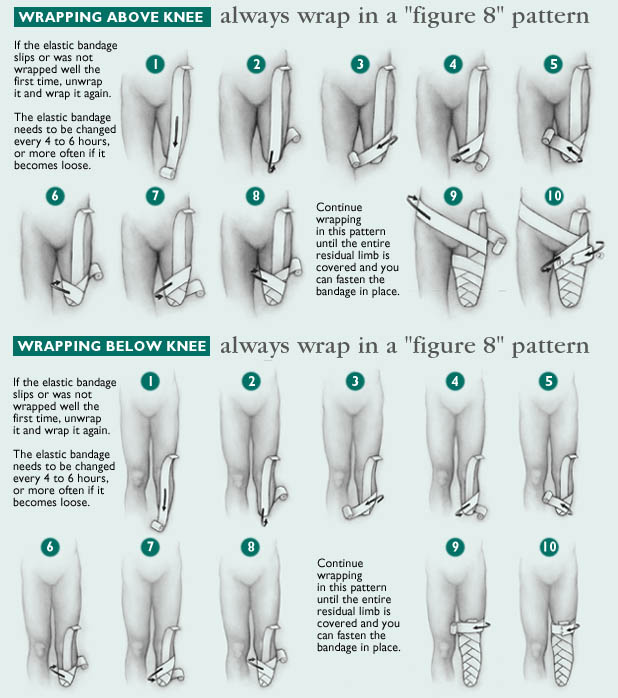 WRAPPING ABOVE KNEE always wrap in a "figure 8" pattern

If the elastic bandage slips or was not wrapped well the first time, unwrap it and wrap it again.

The elastic bandage needs to be changed every 4 to 6 hours, or more often if it becomes loose.

1 2 3 4 5

6 7 8

Continue wrapping in this pattern until the entire residual limb is covered and you can fasten the bandage in place.

9 10

WRAPPING BELOW KNEE always wrap in a "figure 8" pattern

If the elastic bandage slips or was not wrapped well the first time, unwrap it and wrap it again.

The elastic bandage needs to be changed every 4 to 6 hours, or more often if it becomes loose.

1 2 3 4 5

6 7 8

Continue wrapping in this pattern until the entire residual limb is covered and you can fasten the bandage in place.

9 10