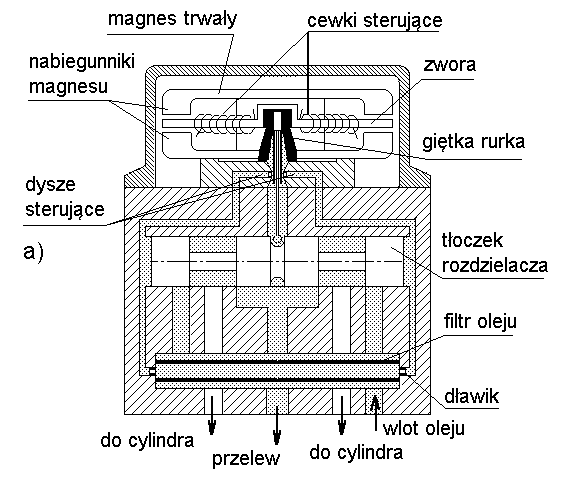 magnes trwały
cewki sterujące
nabiegunniki magnesu
zwora
giętka rurka
dysze sterujące
a)
tłoczek rozdzielacza
filtr oleju
dławik
wlot oleju
do cylindra
przelew
do cylindra