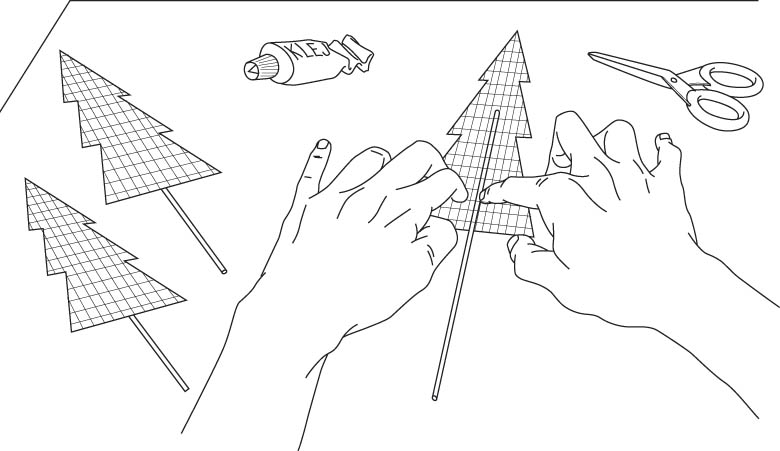 KLEJ