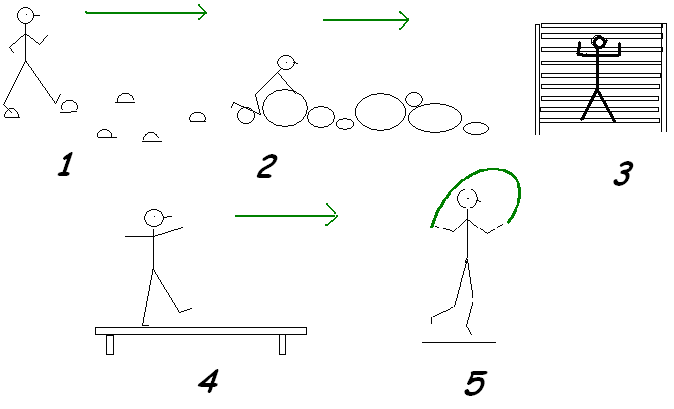 1

2

3

4

5